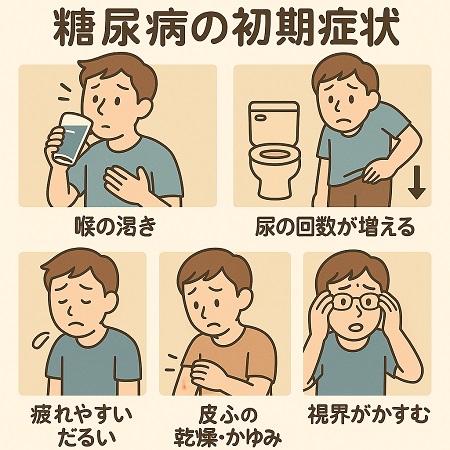 糖尿病の初期症状

喉の渇き

尿の回数が増える

疲れやすい
だるい

皮ふの
乾燥・かゆみ

視界がかすむ