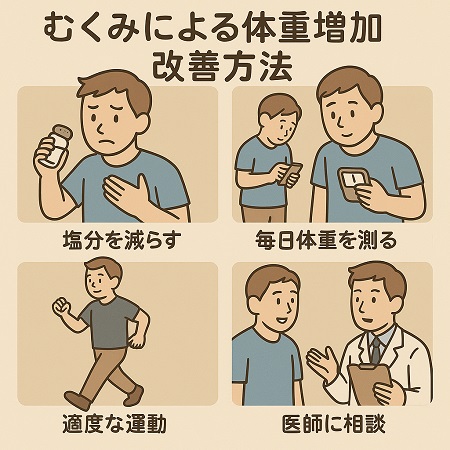 むくみによる体重増加
改善方法

塩分を減らす

毎日体重を測る

適度な運動

医師に相談